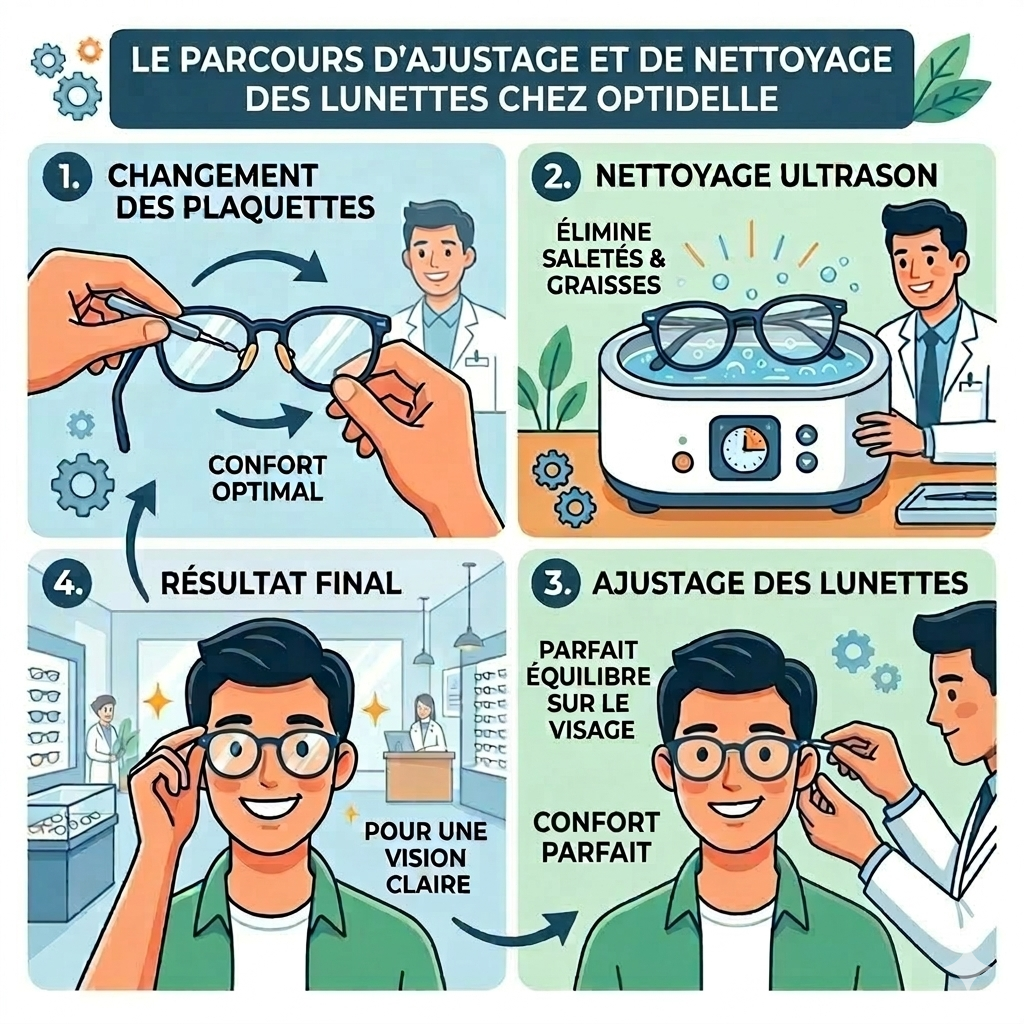 LE PARCOURS D'AJUSTAGE ET DE NETTOYAGE DES LUNETTES CHEZ OPTIDELLE

1. CHANGEMENT DES PLAQUETTES

CONFORT OPTIMAL

2. NETTOYAGE ULTRASON

ÉLIMINE SALETÉS & GRAISSES

4. RÉSULTAT FINAL

POUR UNE VISION CLAIRE

3. AJUSTAGE DES LUNETTES

PARFAIT ÉQUILIBRE SUR LE VISAGE

CONFORT PARFAIT